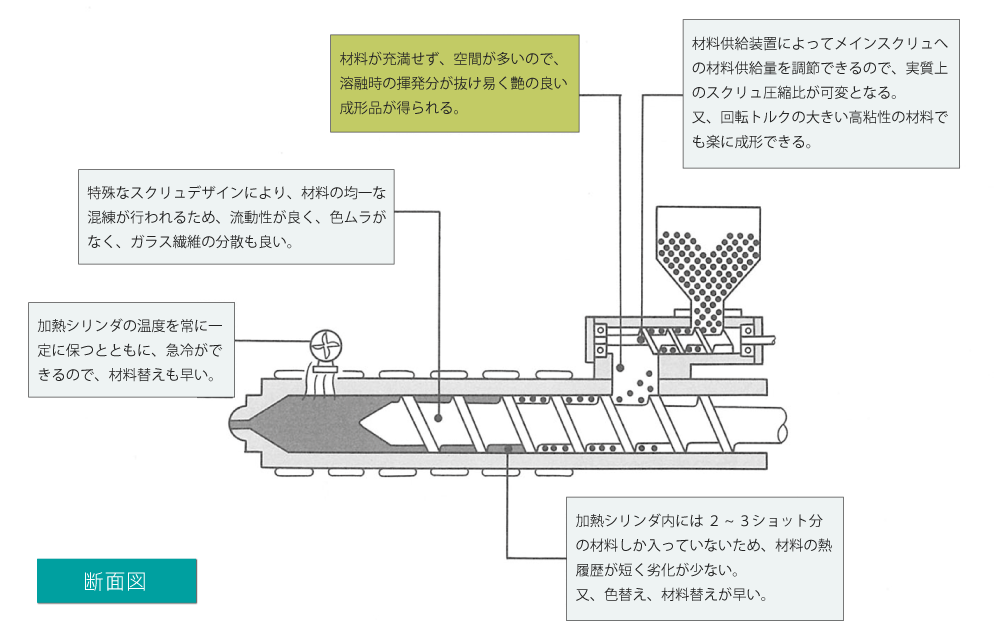 材料が充満せず、空間が多いので、溶融時の揮発分が抜け易く艶の良い成形品が得られる。

材料供給装置によってメインスクリュへの材料供給量を調節できるので、実質上のスクリュ圧縮比が可変となる。
又、回転トルクの大きい高粘性の材料でも楽に成形できる。

特殊なスクリュデザインにより、材料の均一な混練が行われるため、流動性が良く、色ムラがなく、ガラス繊維の分散も良い。

加熱シリンダの温度を常に一定に保つとともに、急冷ができるので、材料替えも早い。

加熱シリンダ内には 2 ~ 3ショット分の材料しか入っていないため、材料の熱履歴が短く劣化が少ない。
又、色替え、材料替えが早い。

断面図